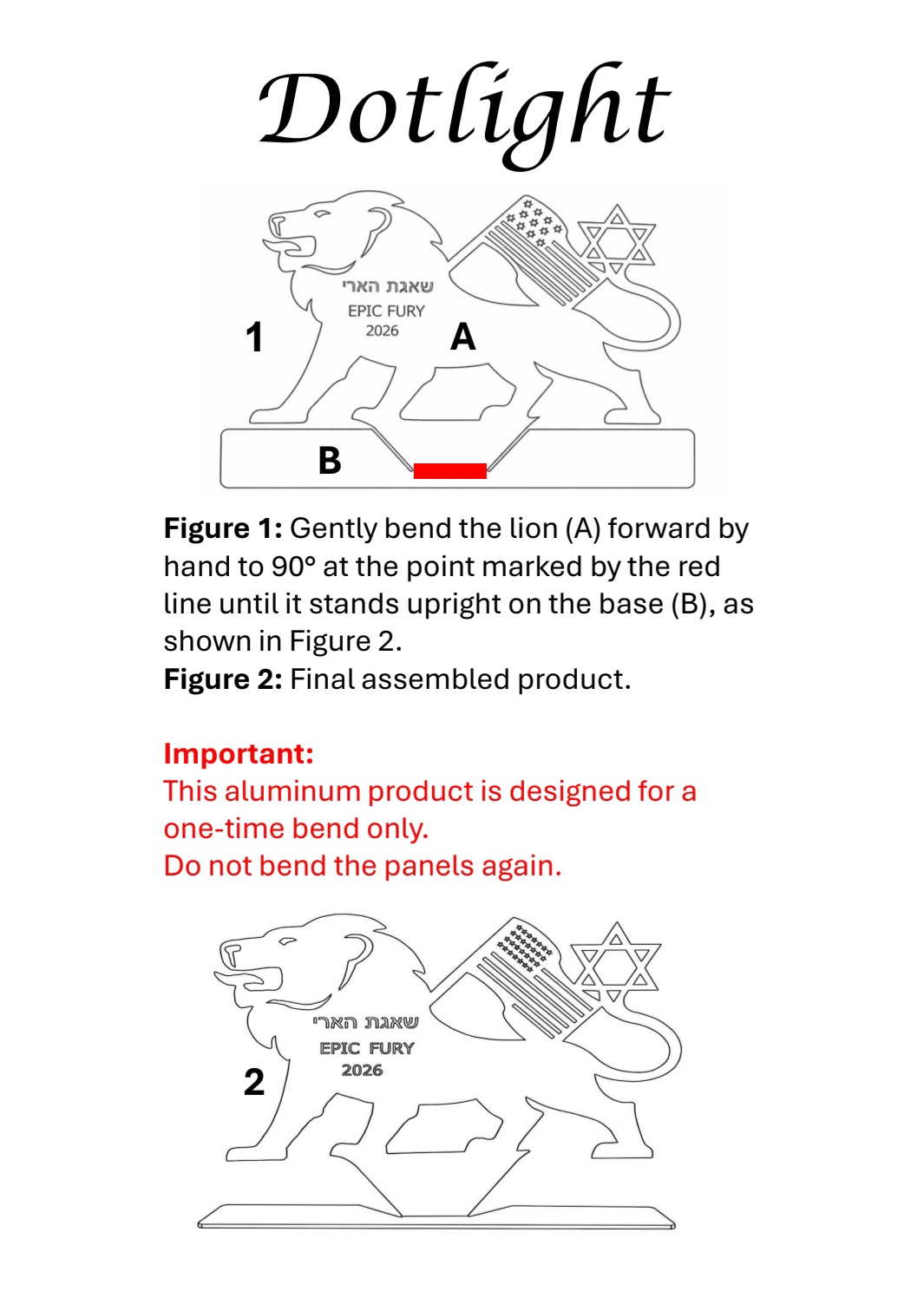 Dotlight

שאגת הארי
EPIC FURY
2026

1

A

B

**Figure 1:** Gently bend the lion (A) forward by hand to 90° at the point marked by the red line until it stands upright on the base (B), as shown in Figure 2.
**Figure 2:** Final assembled product.

**Important:**
This aluminum product is designed for a one-time bend only.
Do not bend the panels again.

שאגת הארי
EPIC FURY
2026

2